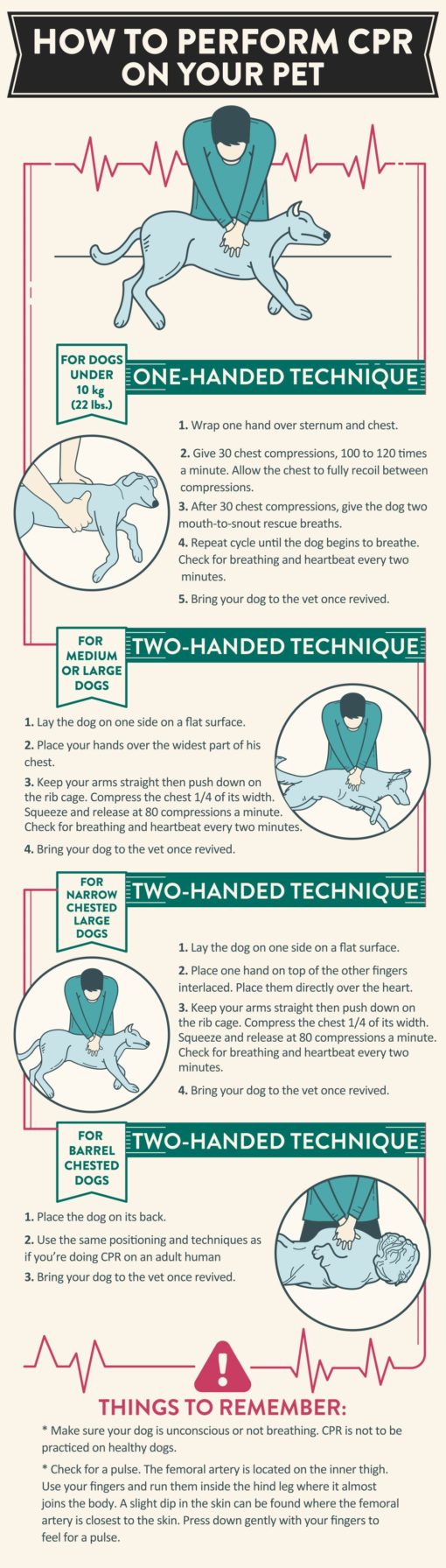 HOW TO PERFORM CPR ON YOUR PET

FOR DOGS UNDER 10 kg (22 lbs.)

ONE-HANDED TECHNIQUE

1. Wrap one hand over sternum and chest.

2. Give 30 chest compressions, 100 to 120 times a minute. Allow the chest to fully recoil between compressions.

3. After 30 chest compressions, give the dog two mouth-to-snout rescue breaths.

4. Repeat cycle until the dog begins to breathe. Check for breathing and heartbeat every two minutes.

5. Bring your dog to the vet once revived.

FOR MEDIUM OR LARGE DOGS

TWO-HANDED TECHNIQUE

1. Lay the dog on one side on a flat surface.

2. Place your hands over the widest part of his chest.

3. Keep your arms straight then push down on the rib cage. Compress the chest 1/4 of its width. Squeeze and release at 80 compressions a minute. Check for breathing and heartbeat every two minutes.

4. Bring your dog to the vet once revived.

FOR NARROW CHESTED LARGE DOGS

TWO-HANDED TECHNIQUE

1. Lay the dog on one side on a flat surface.

2. Place one hand on top of the other fingers interlaced. Place them directly over the heart.

3. Keep your arms straight then push down on the rib cage. Compress the chest 1/4 of its width. Squeeze and release at 80 compressions a minute. Check for breathing and heartbeat every two minutes.

4. Bring your dog to the vet once revived.

FOR BARREL CHESTED DOGS

TWO-HANDED TECHNIQUE

1. Place the dog on its back.

2. Use the same positioning and techniques as if you're doing CPR on an adult human

3. Bring your dog to the vet once revived.

THINGS TO REMEMBER:

* Make sure your dog is unconscious or not breathing. CPR is not to be practiced on healthy dogs.

* Check for a pulse. The femoral artery is located on the inner thigh. Use your fingers and run them inside the hind leg where it almost joins the body. A slight dip in the skin can be found where the femoral artery is closest to the skin. Press down gently with your fingers to feel for a pulse.