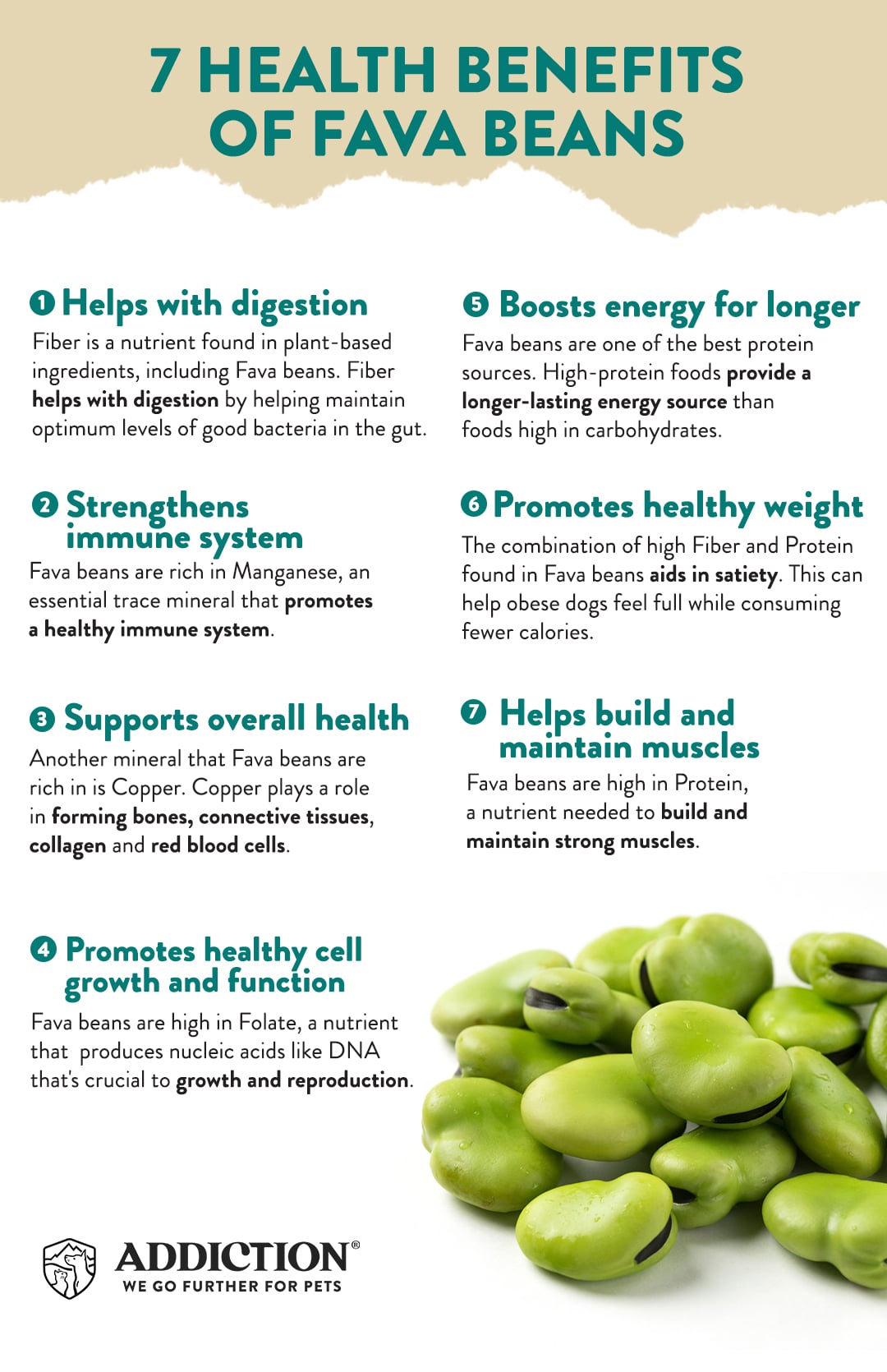 7 HEALTH BENEFITS OF FAVA BEANS

1 Helps with digestion
Fiber is a nutrient found in plant-based ingredients, including Fava beans. Fiber helps with digestion by helping maintain optimum levels of good bacteria in the gut.

2 Strengthens immune system
Fava beans are rich in Manganese, an essential trace mineral that promotes a healthy immune system.

3 Supports overall health
Another mineral that Fava beans are rich in is Copper. Copper plays a role in forming bones, connective tissues, collagen and red blood cells.

4 Promotes healthy cell growth and function
Fava beans are high in Folate, a nutrient that produces nucleic acids like DNA that's crucial to growth and reproduction.

5 Boosts energy for longer
Fava beans are one of the best protein sources. High-protein foods provide a longer-lasting energy source than foods high in carbohydrates.

6 Promotes healthy weight
The combination of high Fiber and Protein found in Fava beans aids in satiety. This can help obese dogs feel full while consuming fewer calories.

7 Helps build and maintain muscles
Fava beans are high in Protein, a nutrient needed to build and maintain strong muscles.

ADDICTION®
WE GO FURTHER FOR PETS